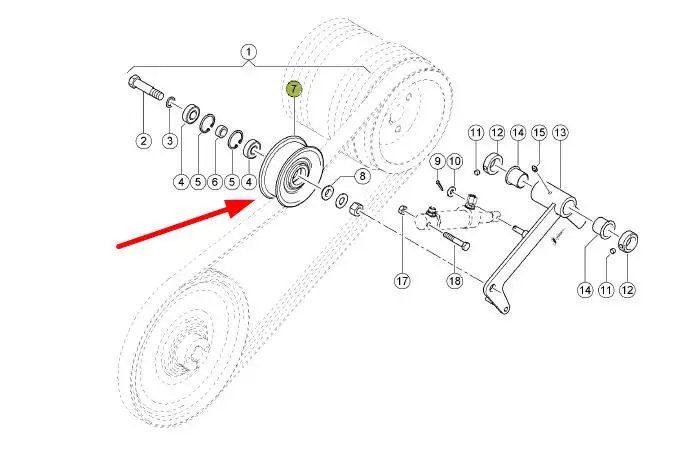 1
7
2
3
4
5
6
5
4
8
11
12
14
15
13
9
10
17
18
14
11
12