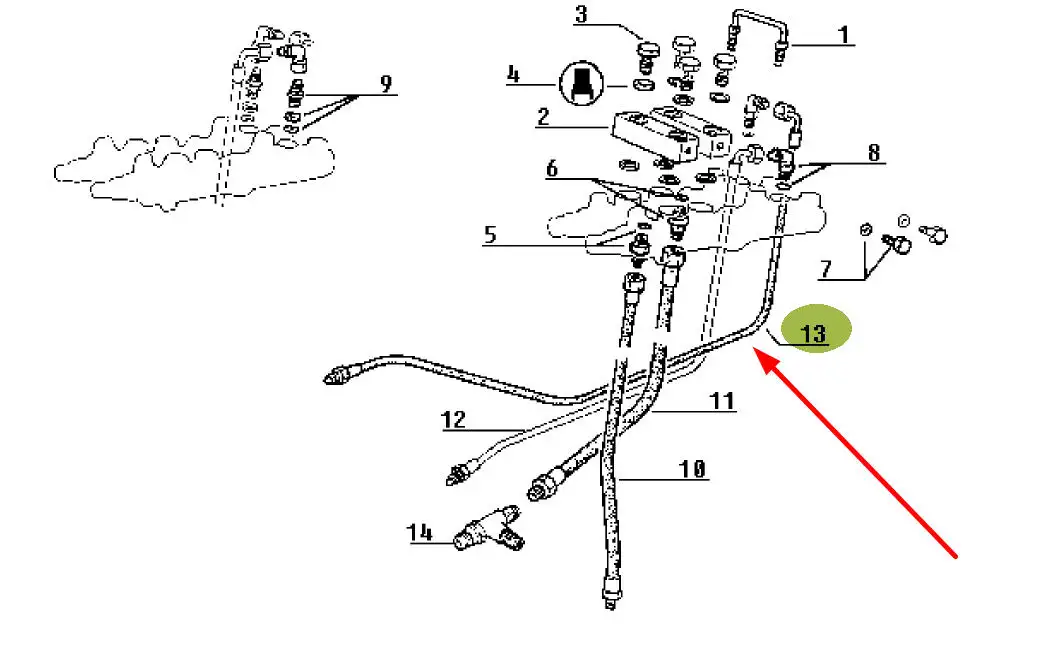 3
1
4
9
2
8
6
5
7
13
11
12
10
14