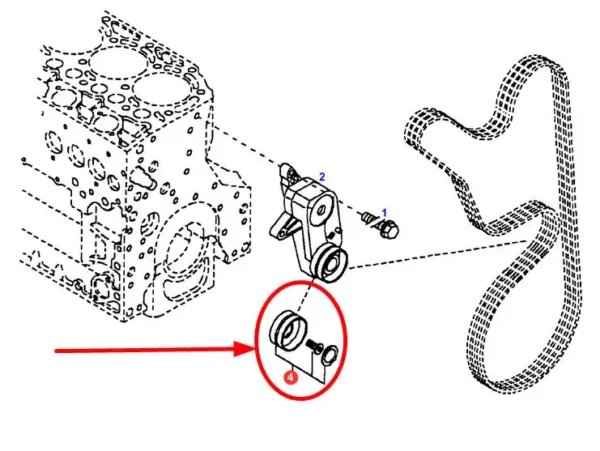 2
1
4