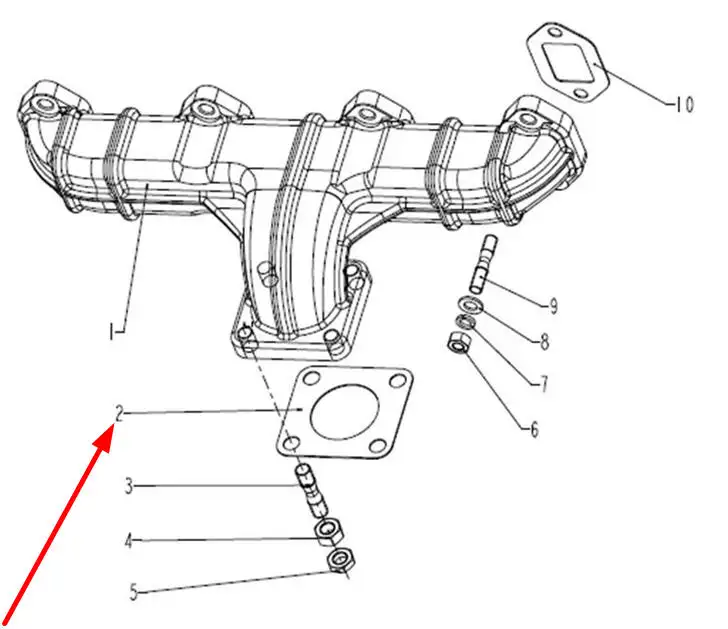 10
1
9
8
7
6
2
3
4
5