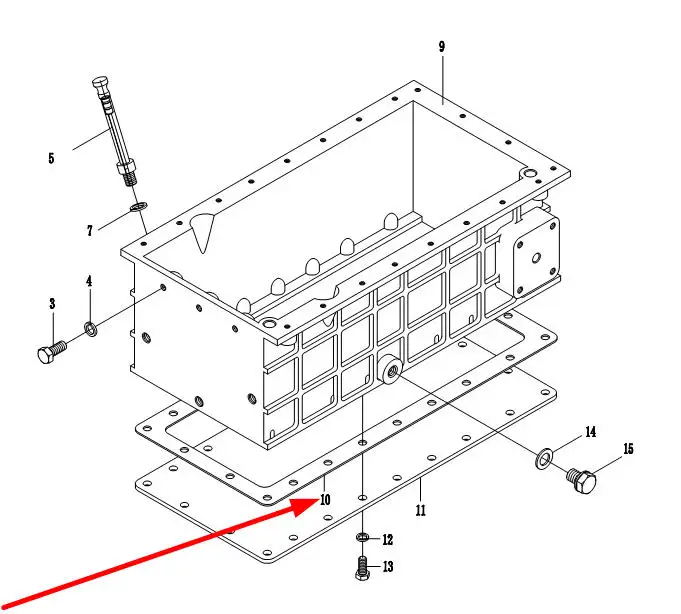 9
5
7
4
3
14
15
10
11
12
13