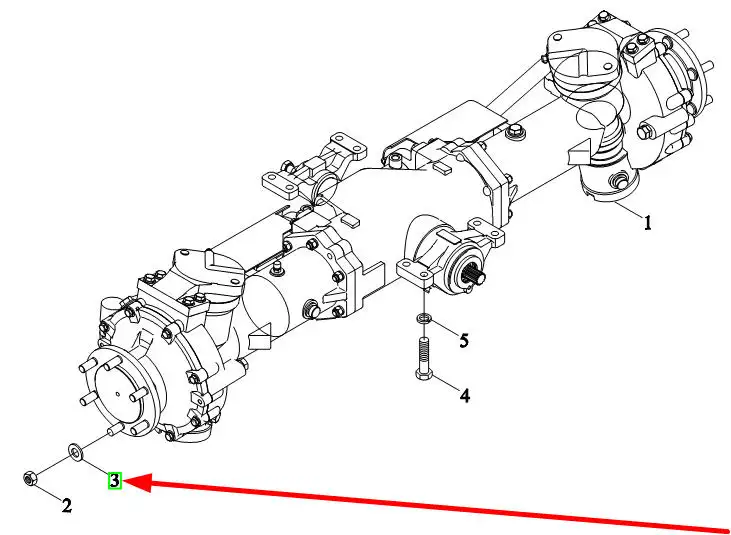 1
5
4
3
2