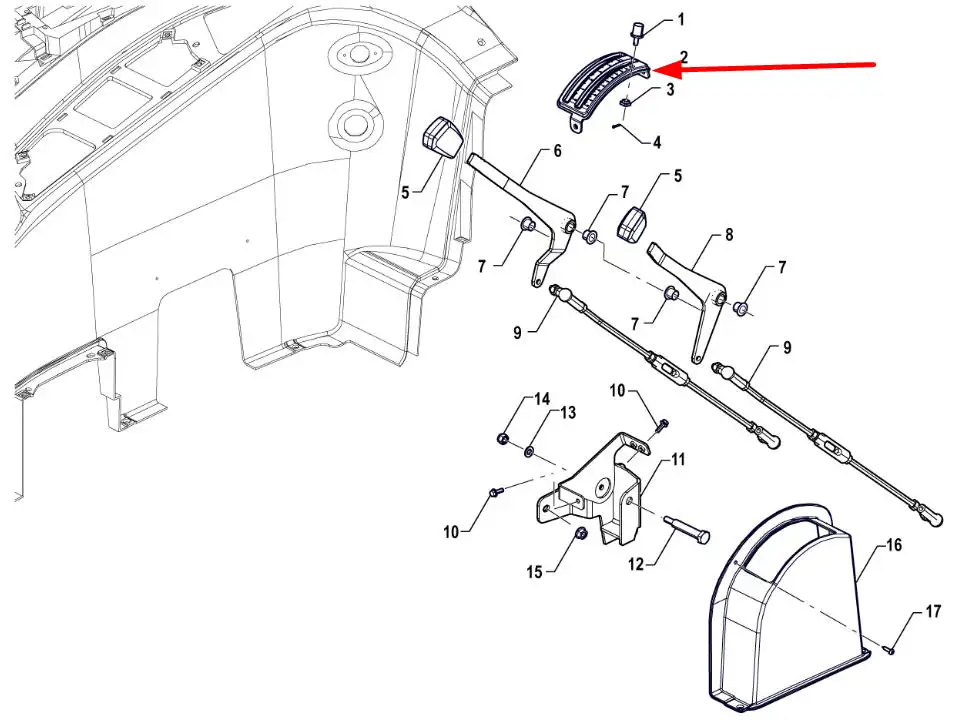 1
2
3
4
5
6
7
5
7
8
7
7
9
9
10
14
13
11
10
15
12
16
17