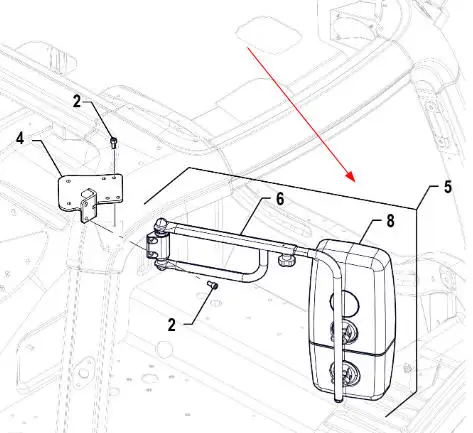 2
4
6
5
8
2