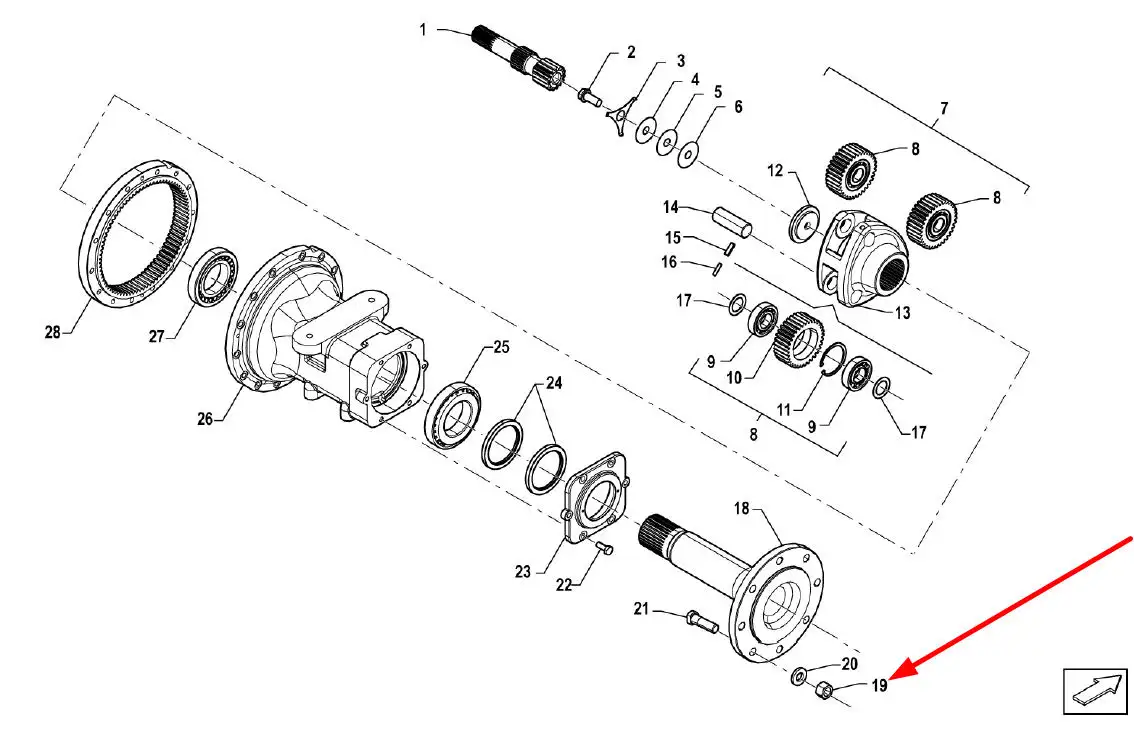 1
2
3
4
5
6
7
8
8
12
14
15
16
13
17
9
10
11
9
17
8
28
27
26
25
24
23
22
18
21
20
19