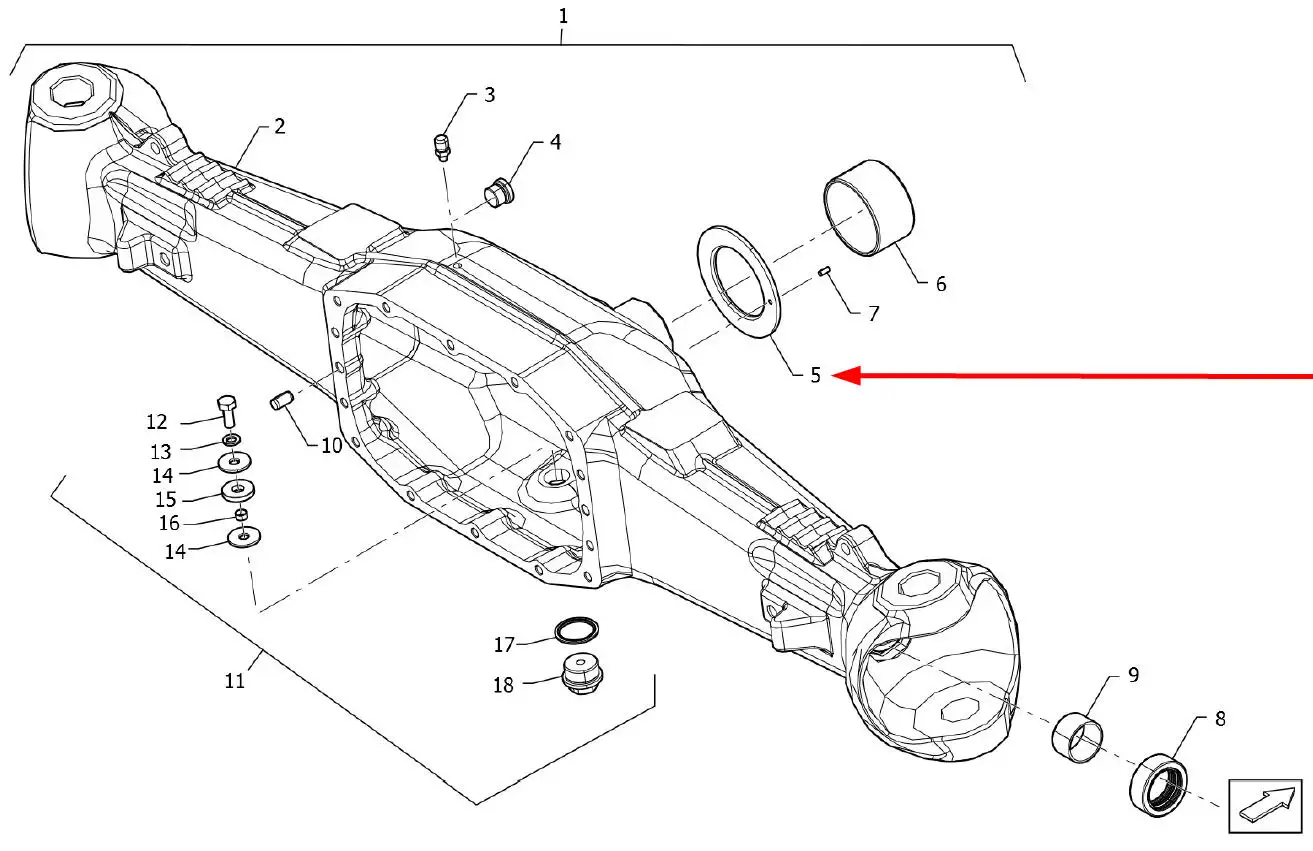 1
2
3
4
6
7
5
12
13
14
15
16
14
10
11
17
18
9
8