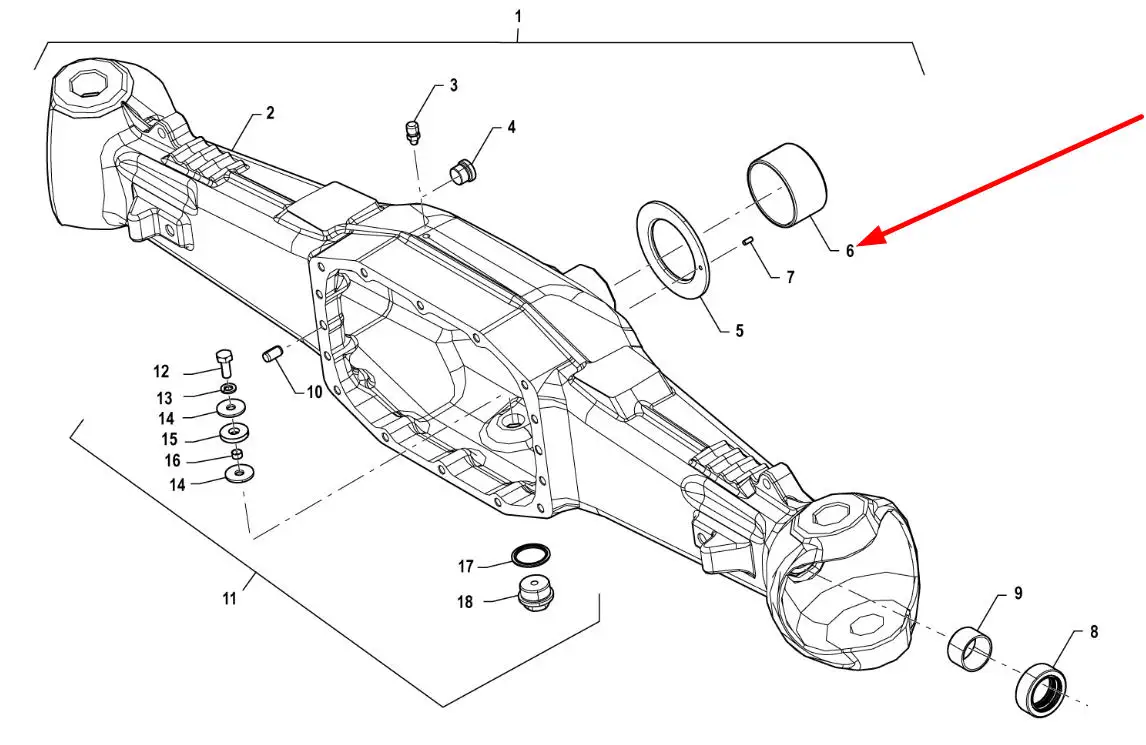 1
2
3
4
6
7
5
12
13
14
15
16
14
10
11
17
18
9
8