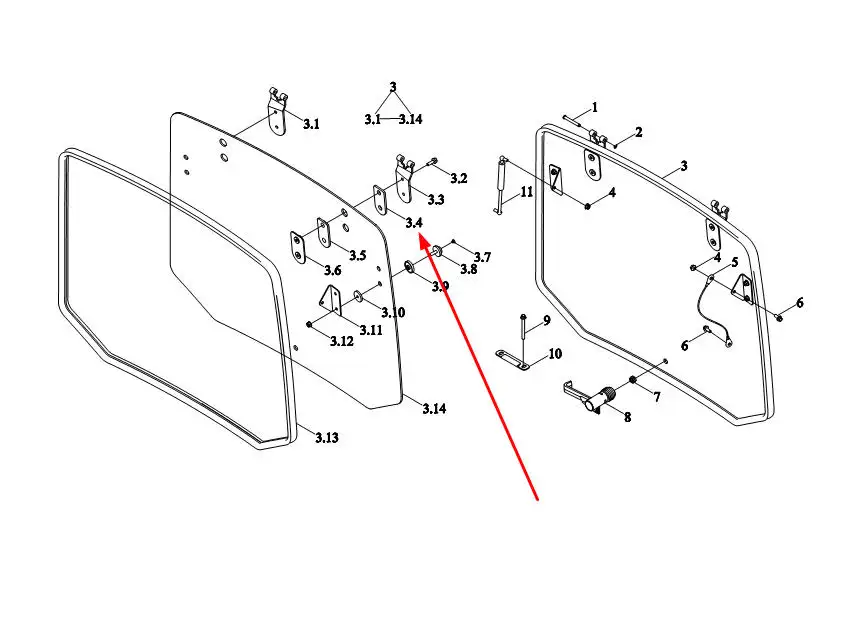 3
3.1 3.14
3.1
3.2
3.3
3.4
3.5
3.6
3.7
3.8
3.9
3.10
3.11
3.12
3.13
3.14
1
2
3
4
11
4
5
6
6
9
10
7
8