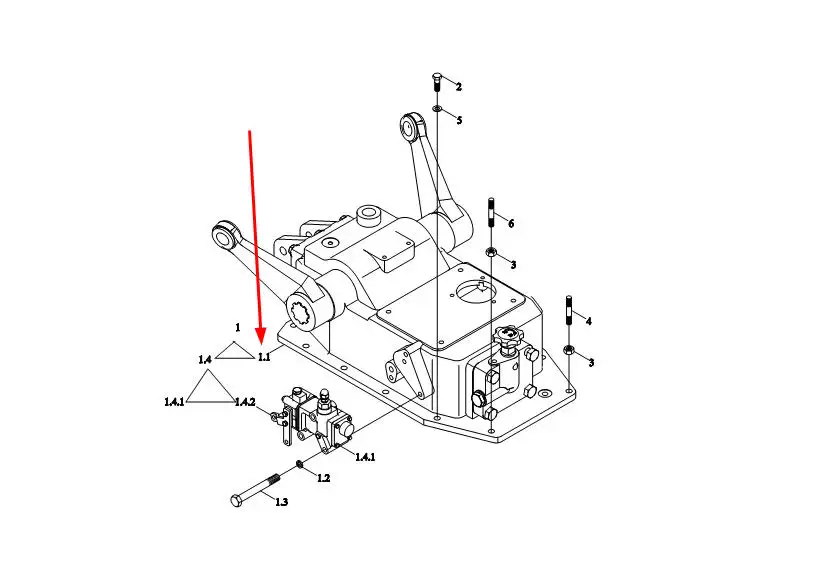 2
5
6
3
4
3
1
1.4
1.1
1.4.1
1.4.2
1.4.1
1.2
1.3