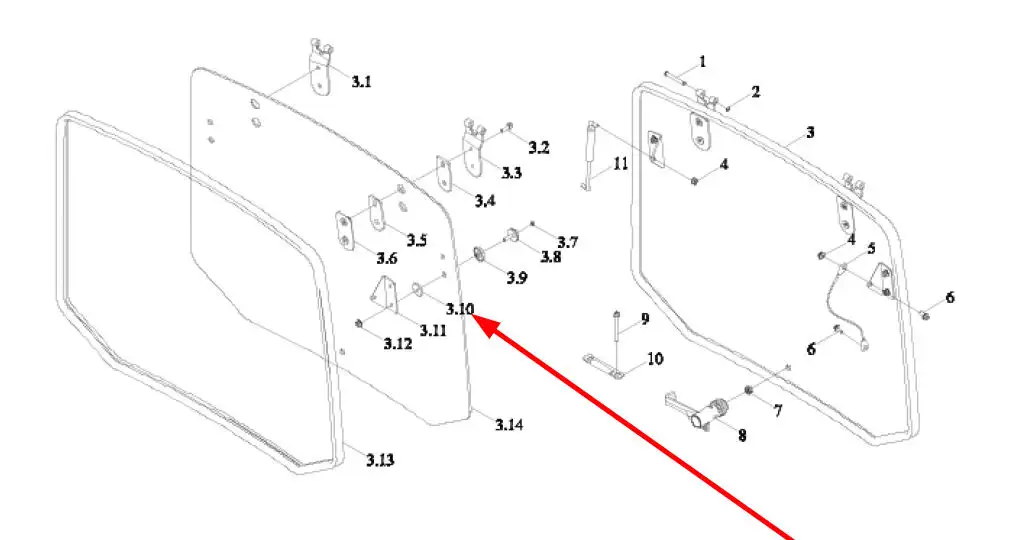 3.1
3.2
3.3
3.4
3.5
3.6
3.7
3.8
3.9
3.10
3.11
3.12
3.13
3.14
1
2
3
4
11
4
5
6
6
9
10
7
8