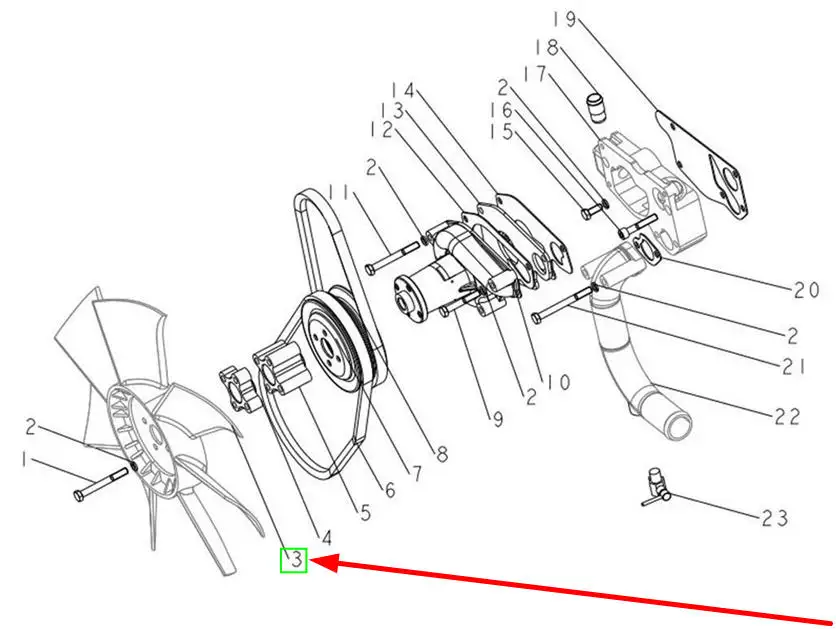 19
18
17
2
16
15
14
13
12
2
11
20
2
21
22
10
2
9
8
7
6
5
4
3
2
1
23