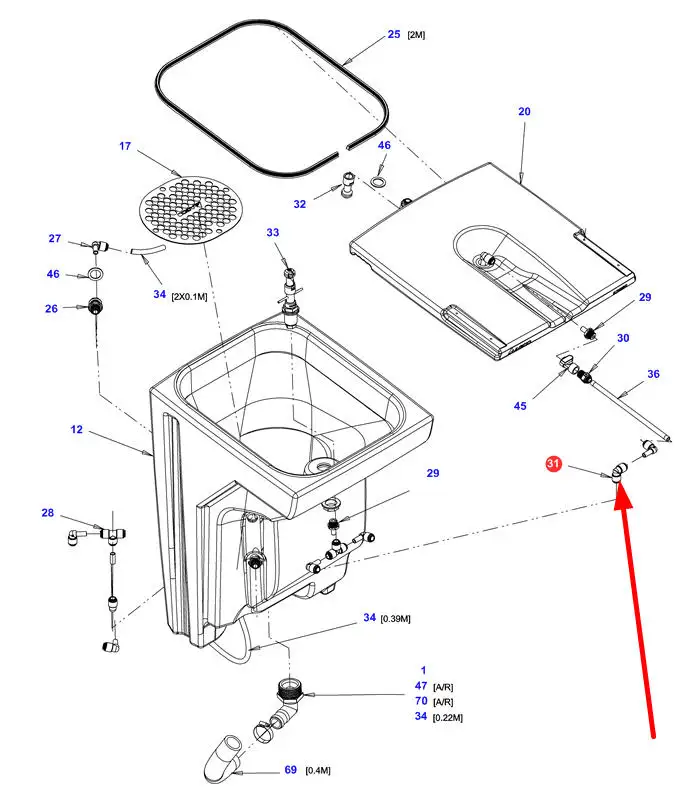 25 [2M]
20
17
46
32
33
27
46
34 [2X0.1M]
26
29
30
36
45
12
31
29
28
34 [0.39M]
1
47 [A/R]
70 [A/R]
34 [0.22M]
69 [0.4M]