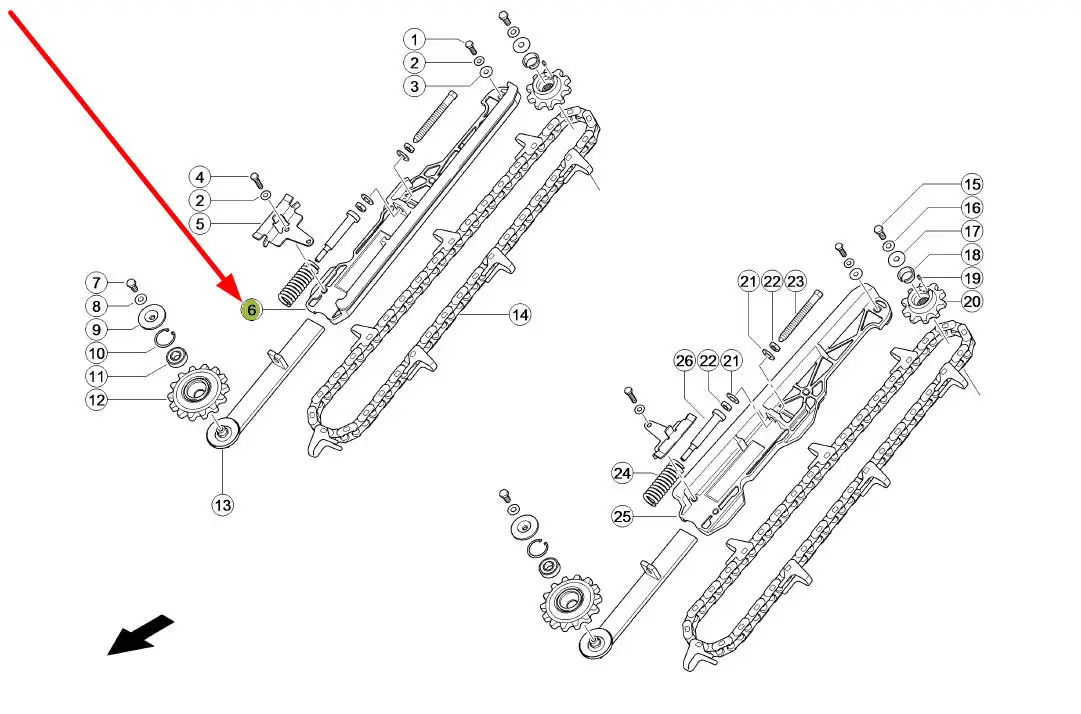 1
2
3
4
2
5
6
7
8
9
10
11
12
13
14
15
16
17
18
19
20
21
22
23
26
22
21
24
25