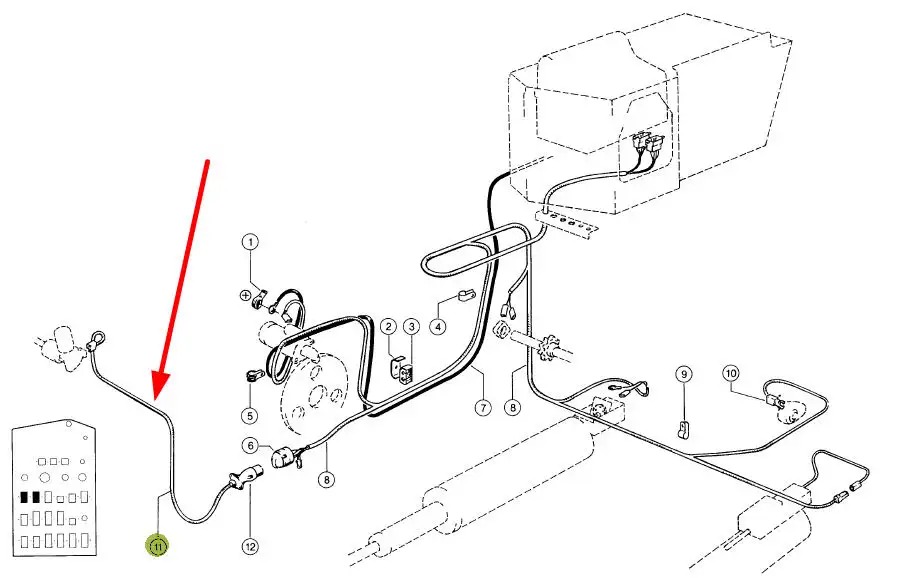 1
2
3
4
5
6
7
8
8
9
10
11
12