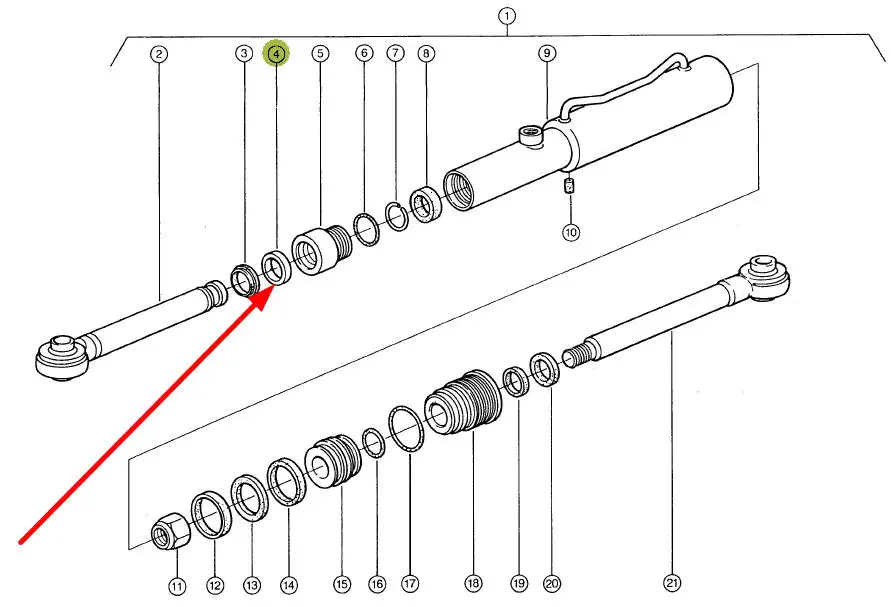 1
2
3
4
5
6
7
8
9
10
11
12
13
14
15
16
17
18
19
20
21