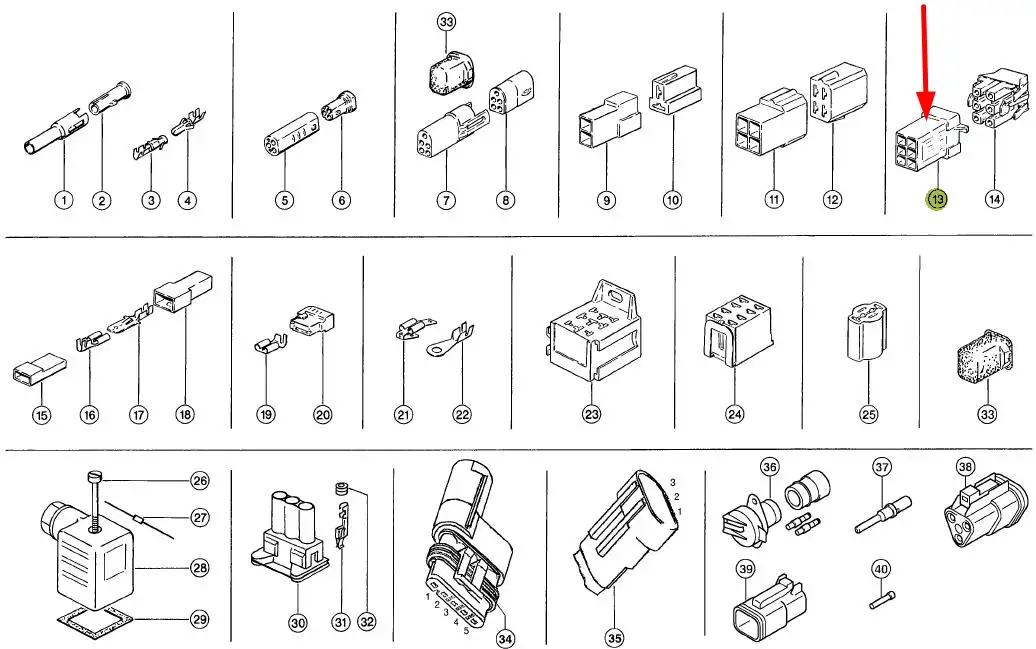 33
1 2 3 4 5 6 7 8 9 10 11 12 13 14
15 16 17 18 19 20 21 22 23 24 25 33
26
27
28
29
30 31 32
1 2 3 4 5
34
3 2 1
35
36 37 38
39 40