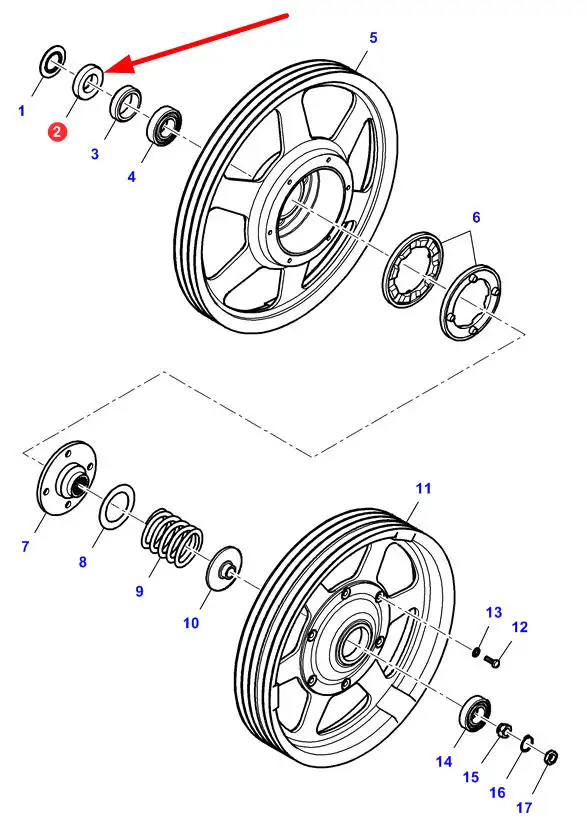 1
2
3
4
5
6
7
8
9
10
11
13
12
14
15
16
17