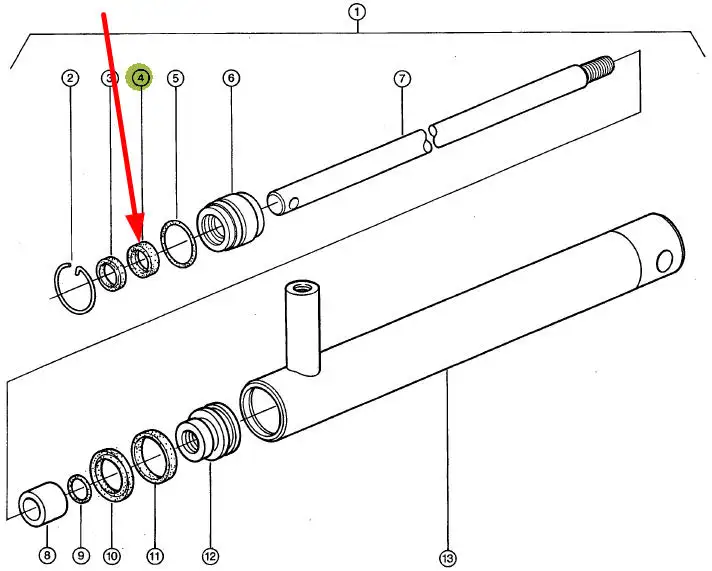 1
2
3
4
5
6
7
8
9
10
11
12
13