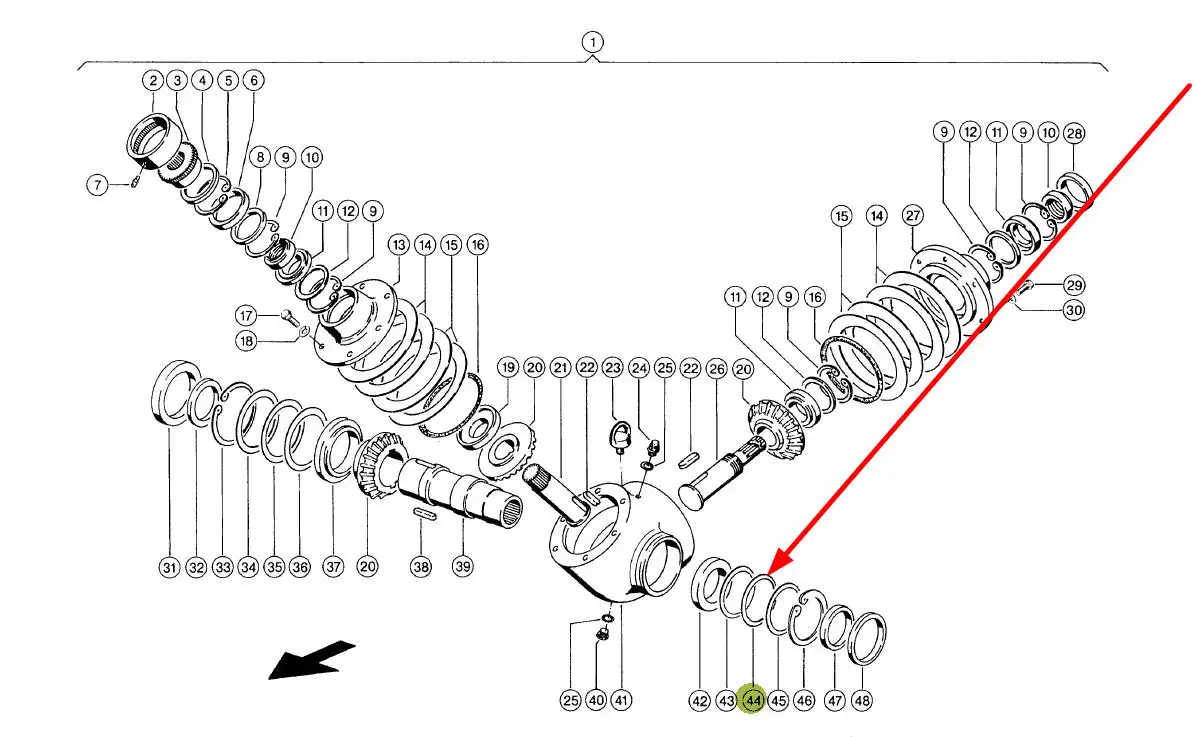 1
2 3 4 5 6
7
8 9 10
11 12 9
13 14 15 16
17
18
19 20 21 22 23 24 25 22 26 20
9 12 11 9 10 28
15 14 27
29
30
11 12 9 16
31 32 33 34 35 36 37 20 38 39
25 40 41
42 43 44 45 46 47 48