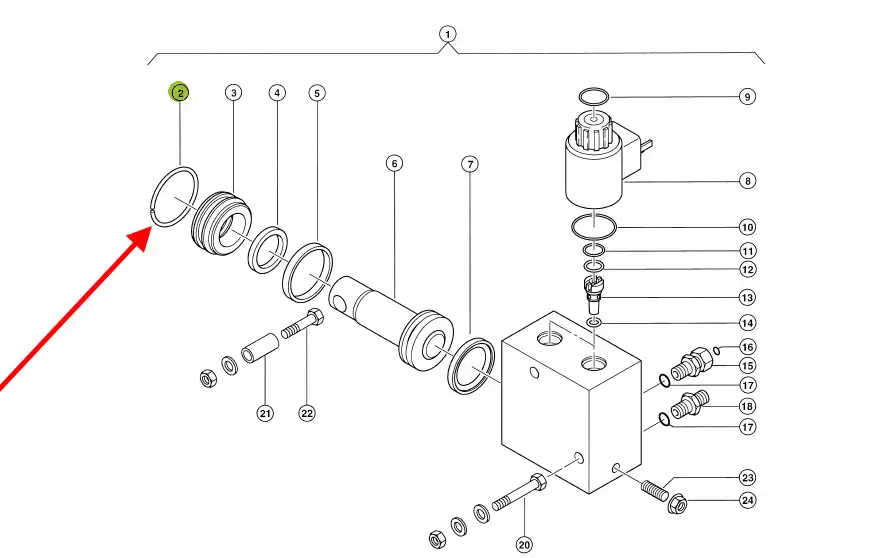 1
2
3
4
5
6
7
9
8
10
11
12
13
14
16
15
17
18
17
21
22
23
24
20