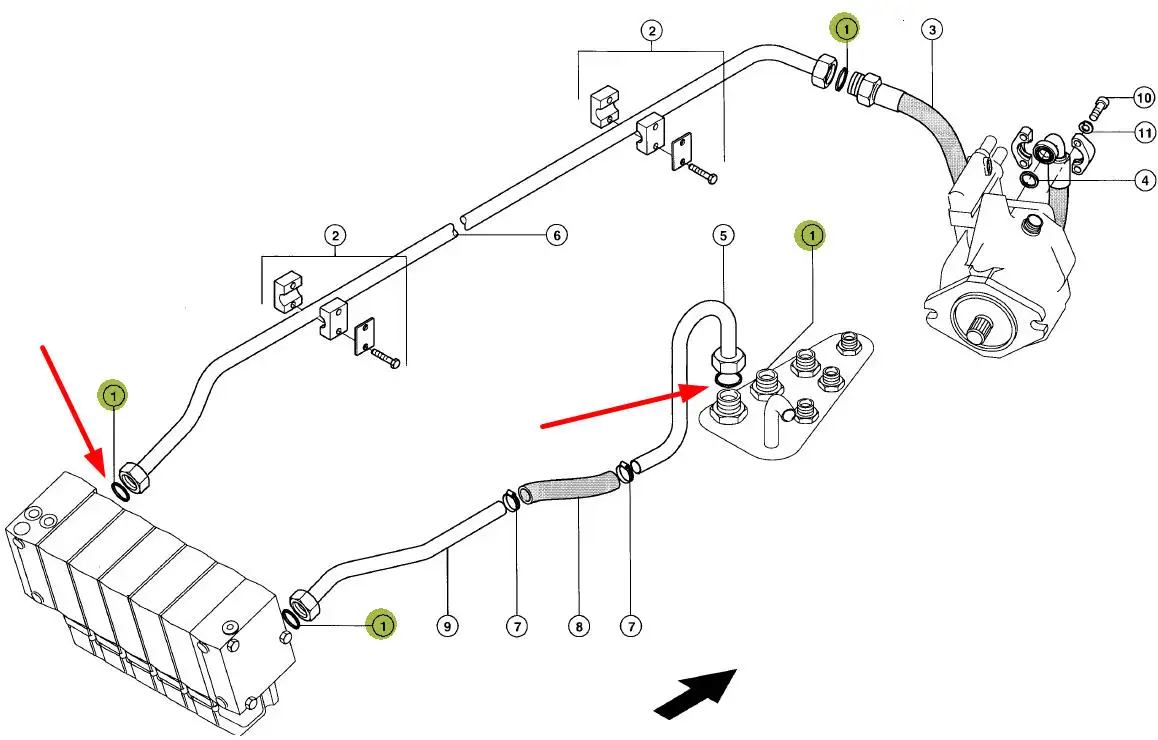 2
1
3
10
11
4
2
6
5
1
1
1
9
7
8
7