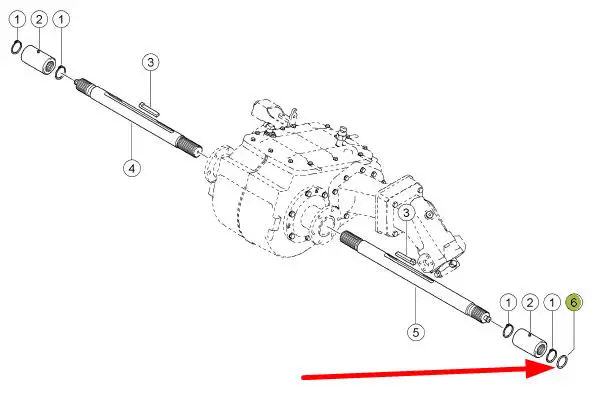 1
2
1
3
4
3
5
1
2
1
6