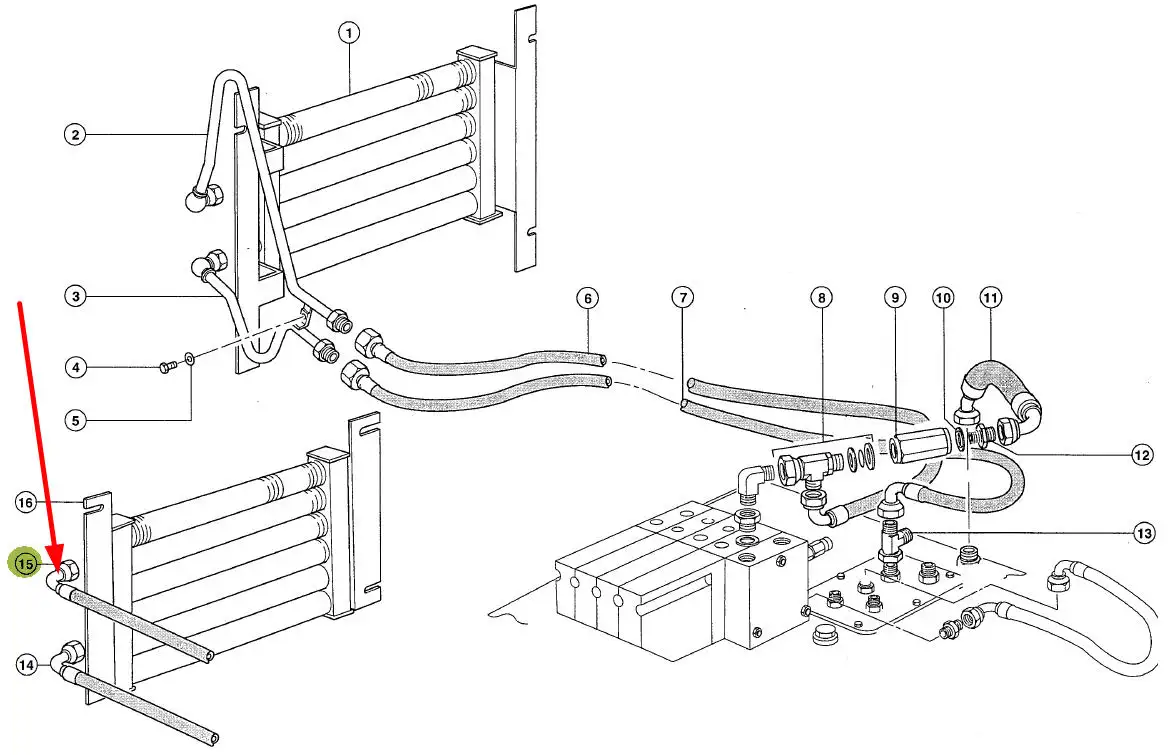 1
2
3
4
5
6
7
8
9
10
11
12
13
16
15
14