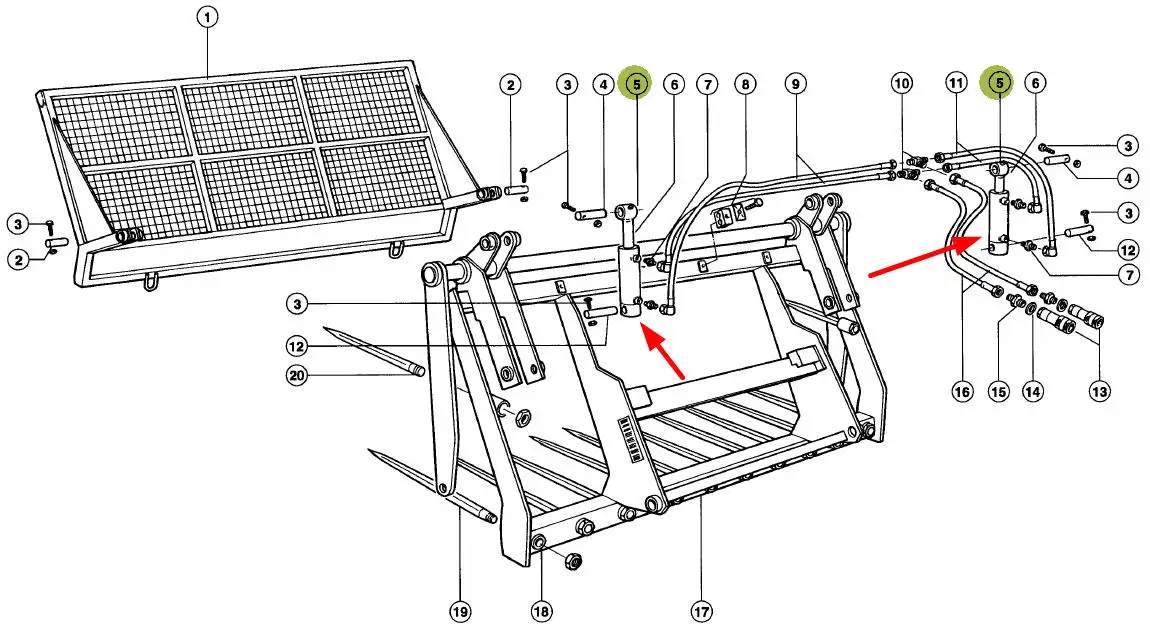 1
2
3
4
5
6
7
8
9
10
11
5
6
3
4
3
12
7
3
2
3
12
20
16
15
14
13
19
18
17