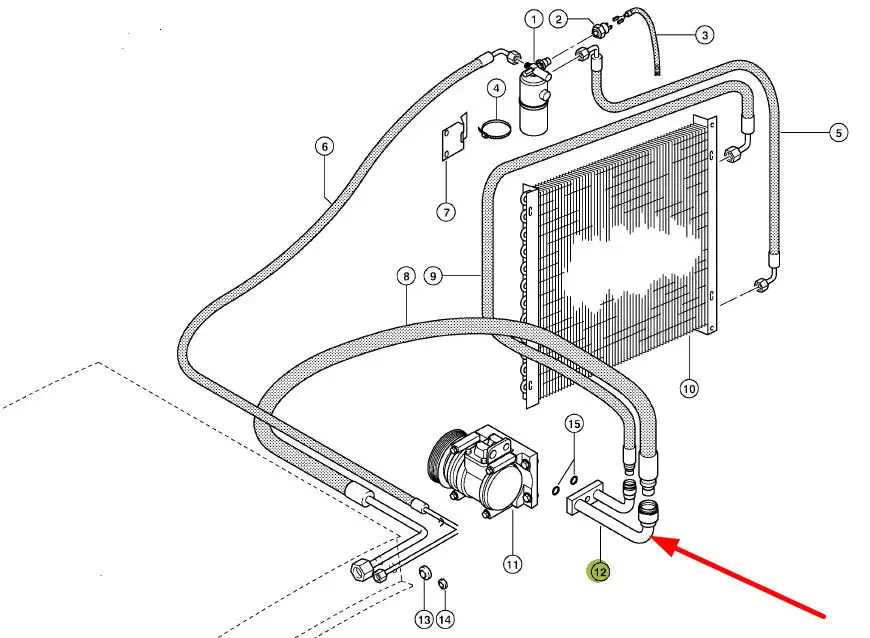 1
2
3
4
5
6
7
8
9
10
15
11
12
13
14