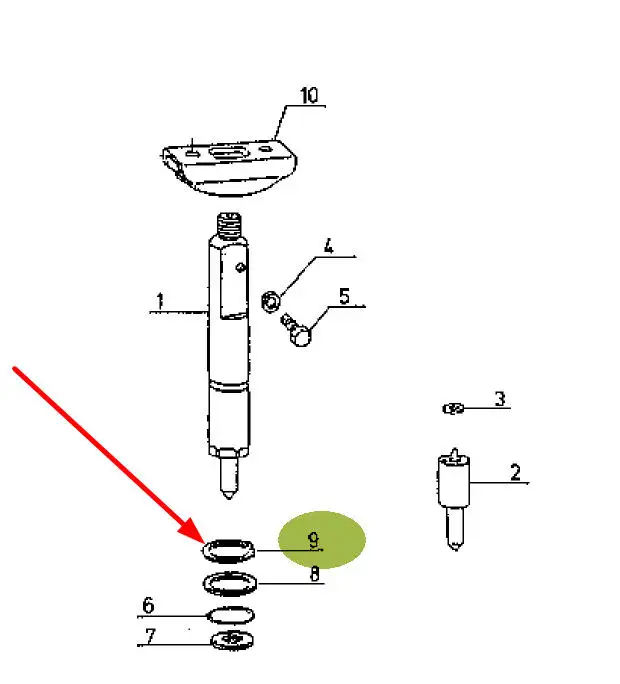 10
4
1
5
3
2
9
8
6
7