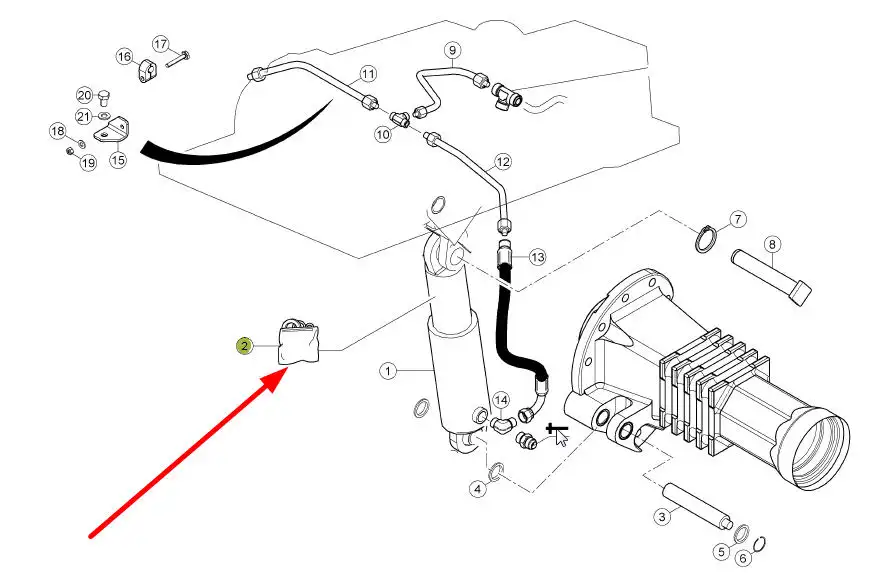 16
17
20
21
18
19
15
11
9
10
12
13
7
8
2
1
14
4
3
5
6