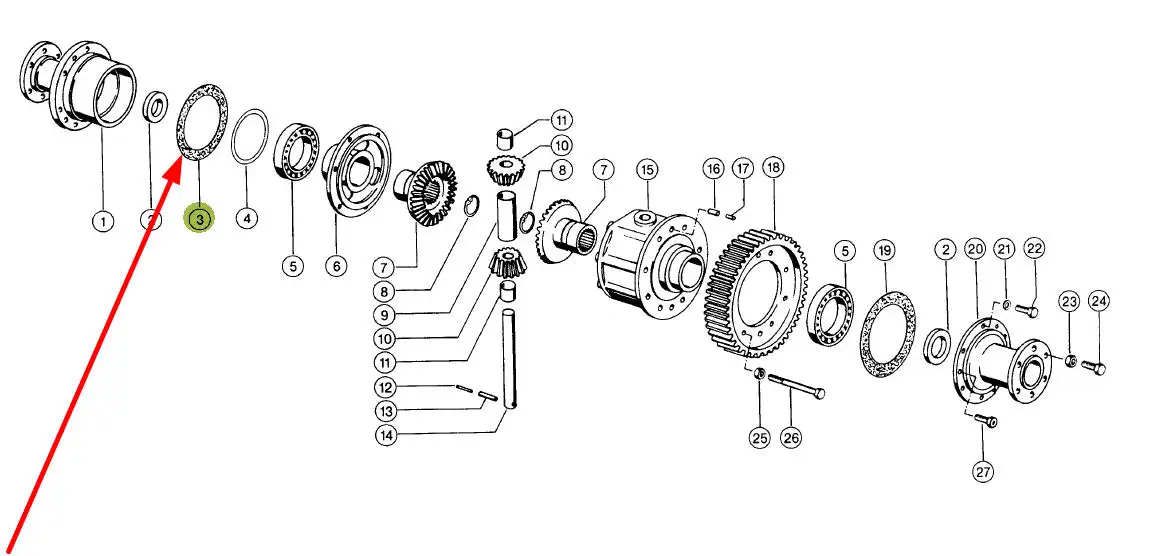 1
2
3
4
5
6
7
8
9
10
11
12
13
14
11
10
8
7
15
16
17
18
5
19
2
20
21
22
23
24
25
26
27