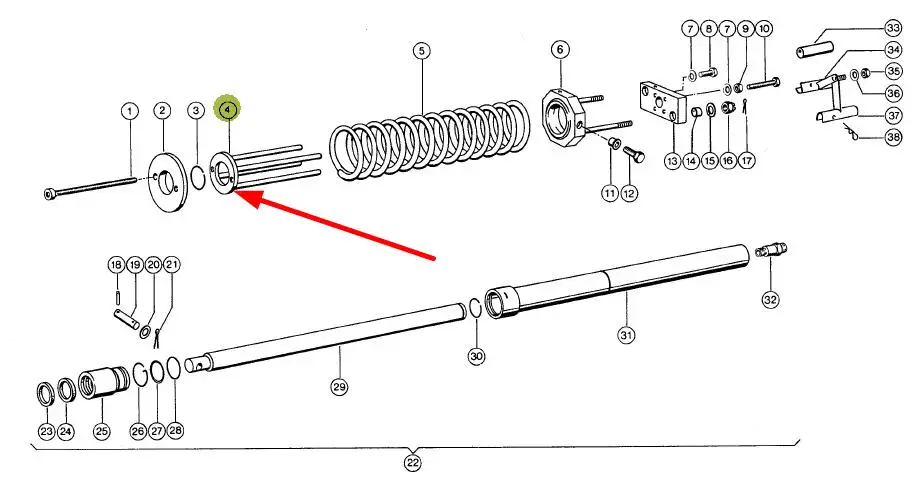 1 2 3 4 5 6 7 8 7 9 10 33 34 35 36 37 38 13 14 15 16 17 11 12 18 19 20 21 32 31 30 29 23 24 25 26 27 28 22