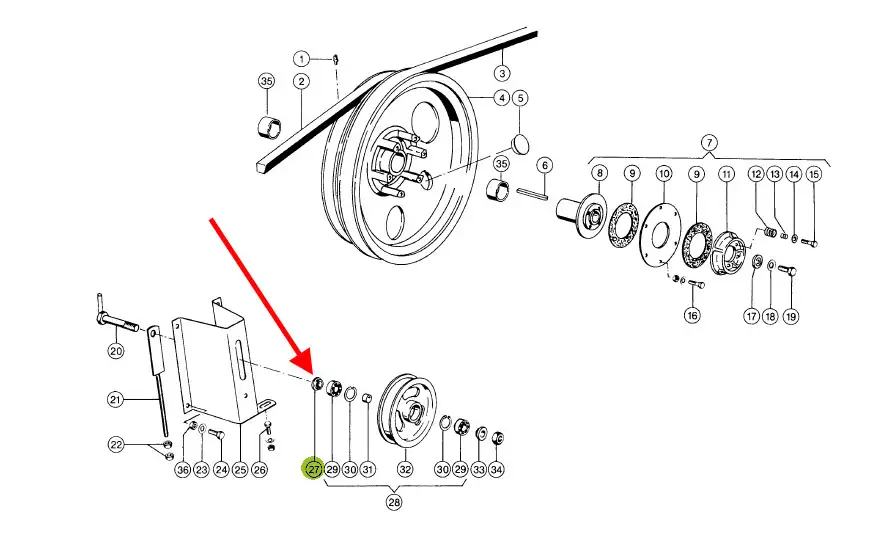 1
35
2
3
4
5
35
6
7
8
9
10
9
11
12
13
14
15
16
17
18
19
20
21
22
36
23
24
25
26
27
29
30
31
32
30
29
33
34
28