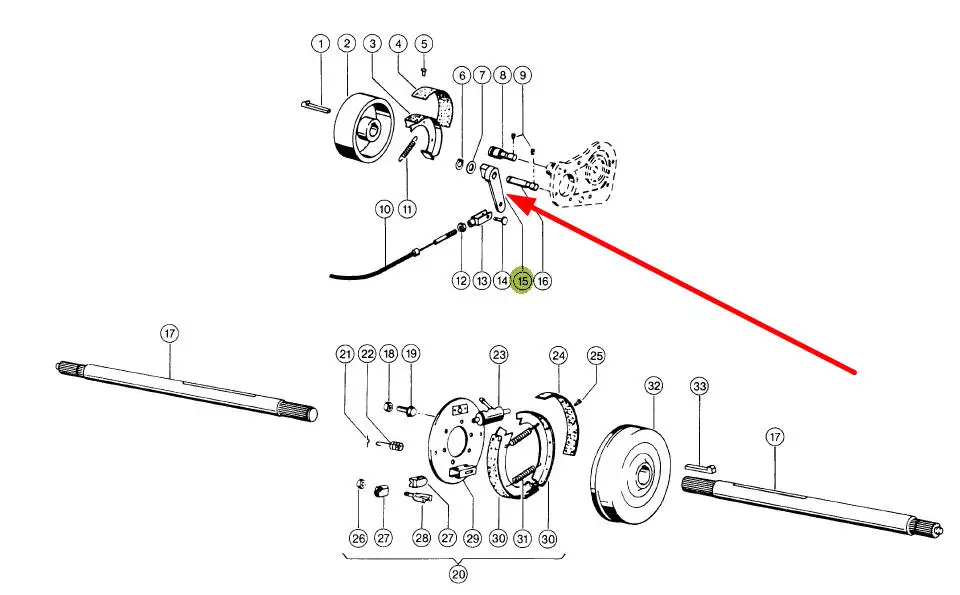 1 2 3 4 5
6 7 8 9
10 11
12 13 14 15 16
17
21 22 18 19 23 24 25
32 33 17
26 27 28 27 29 30 31 30
20