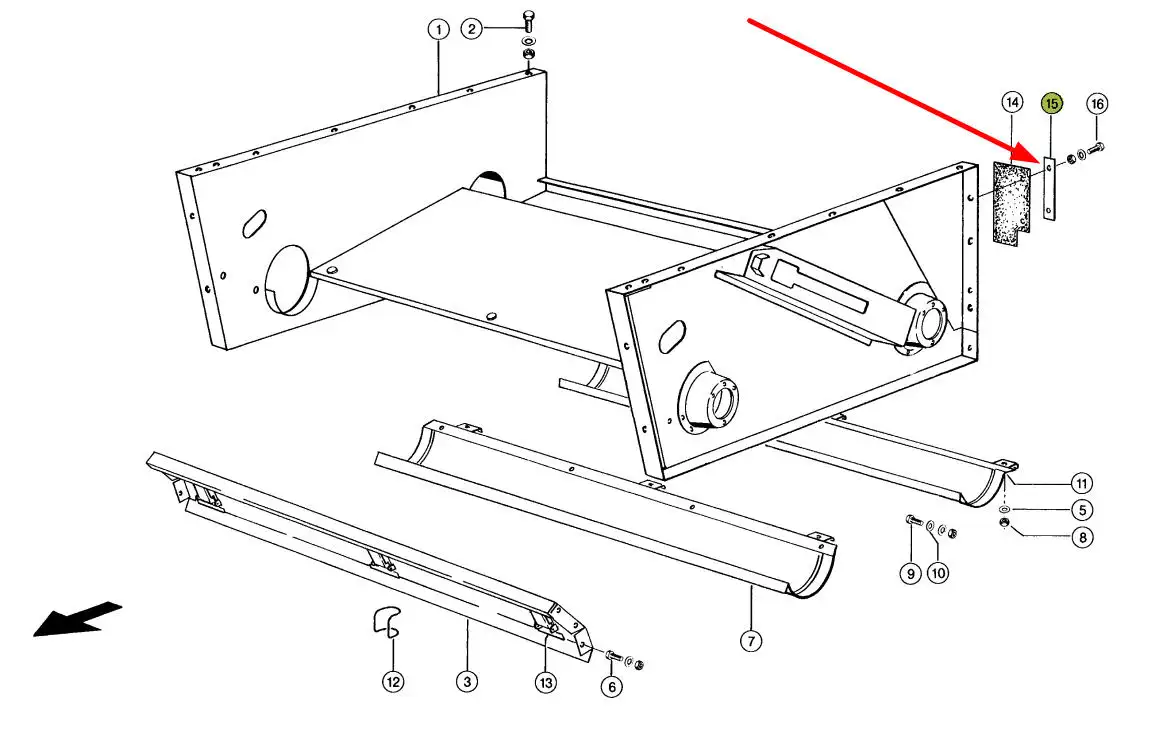 1
2
14
15
16
11
5
8
9
10
7
12
3
13
6