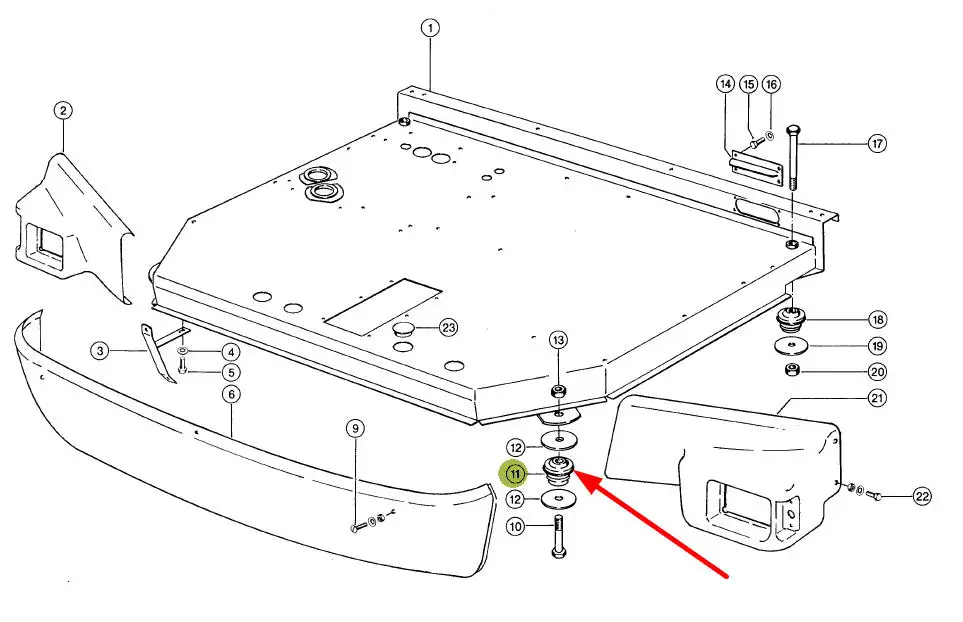 1
2
14
15
16
17
18
19
20
21
22
23
3
4
5
6
9
13
12
11
12
10