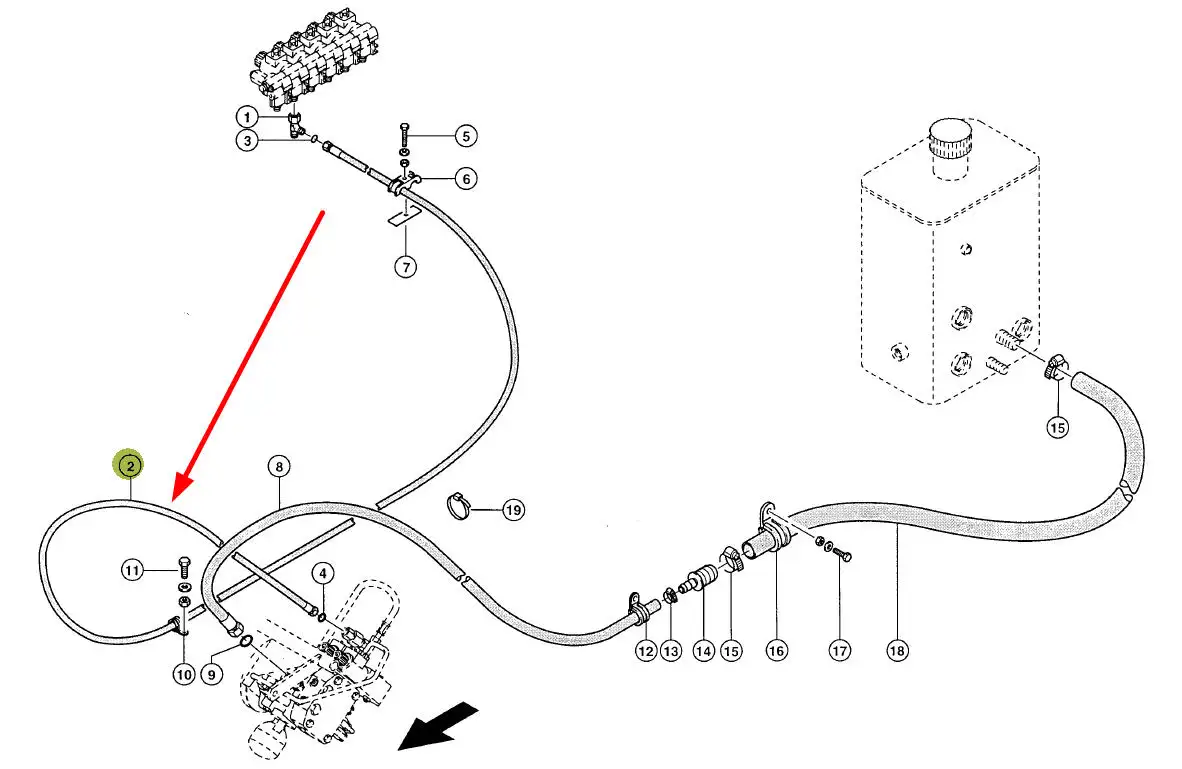 1
3
5
6
7
15
2
8
19
11
4
10
9
12
13
14
15
16
17
18