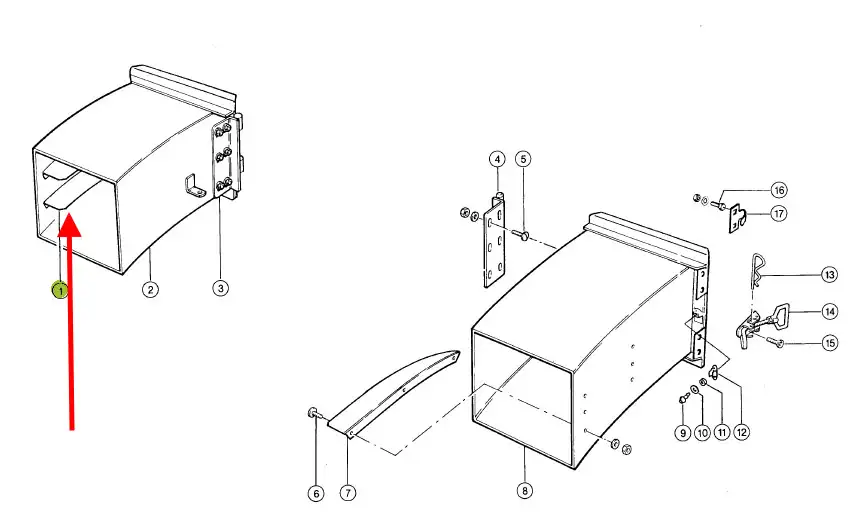 1
2
3
4
5
16
17
13
14
15
6
7
8
9
10
11
12