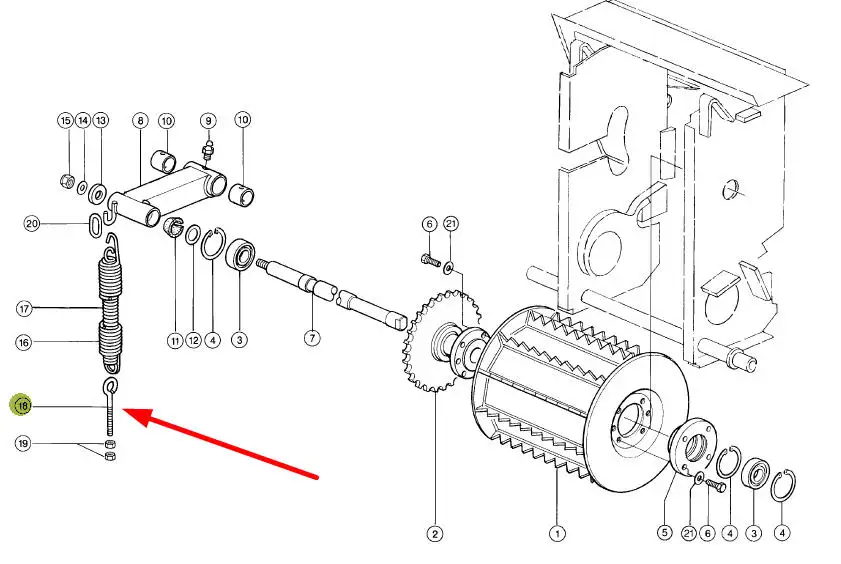 15 14 13 8 10 9 10
20
6 21
17
16
11 12 4 3 7
18
19
2 1 5 21 6 4 3 4