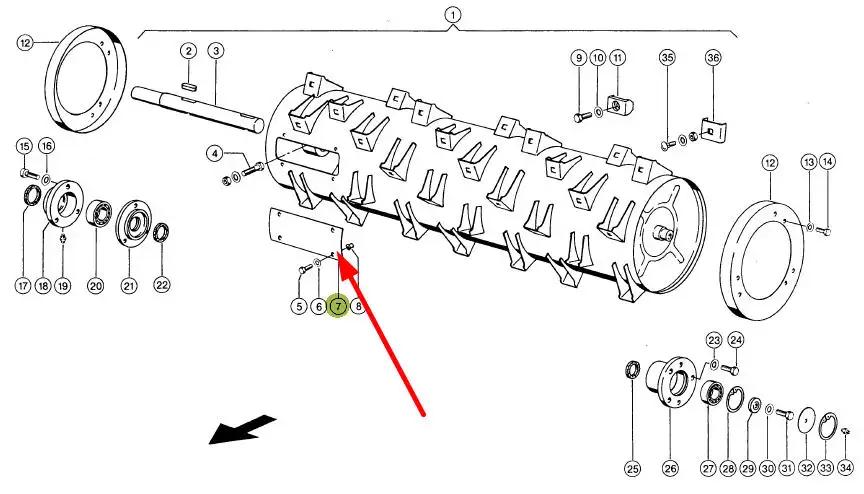 1
12
2
3
9
10
11
35
36
15
16
4
12
13
14
17
18
19
20
21
22
5
6
7
8
23
24
25
26
27
28
29
30
31
32
33
34