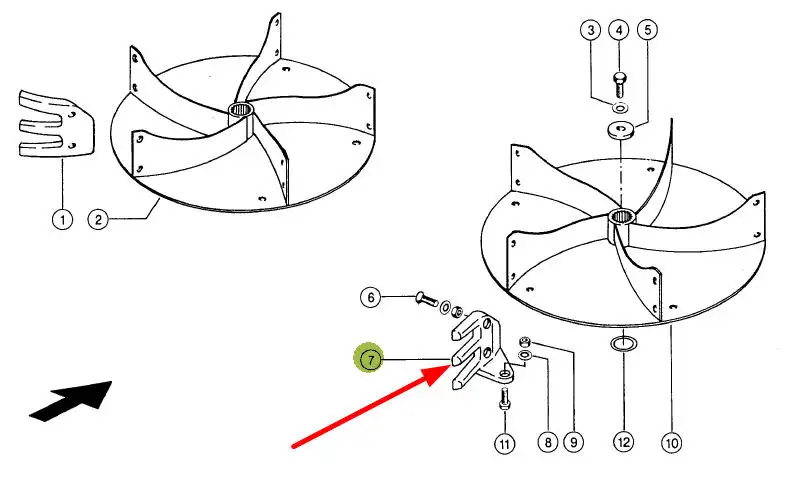 3 4 5
1 2
6
7
11 8 9 12 10