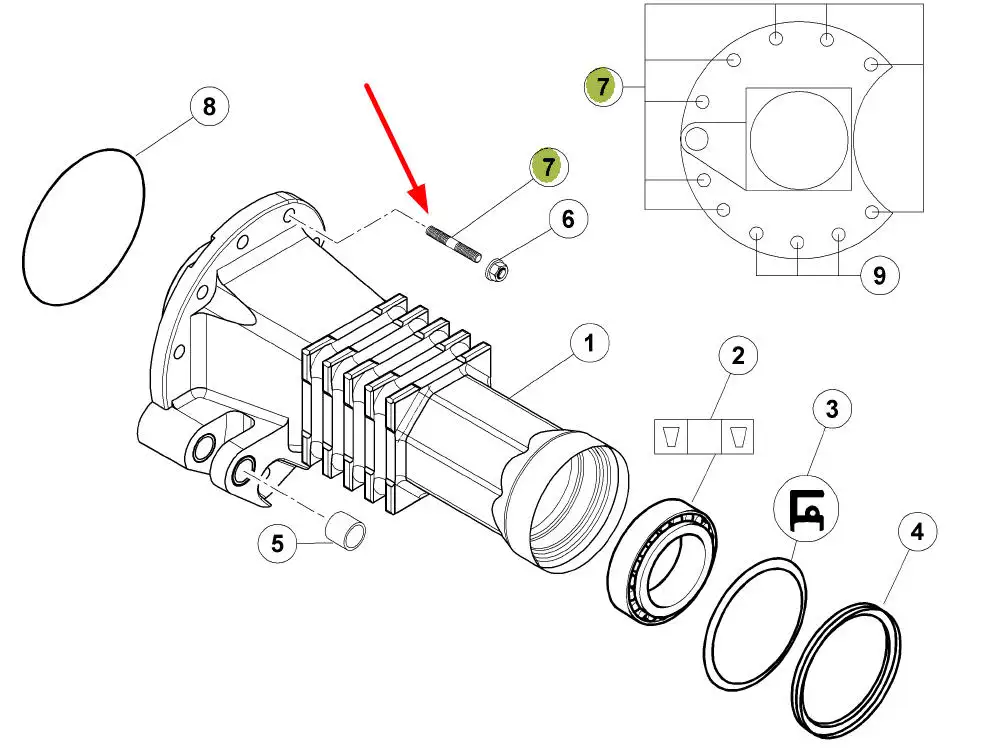 7
8
7
6
9
1
2
3
5
4