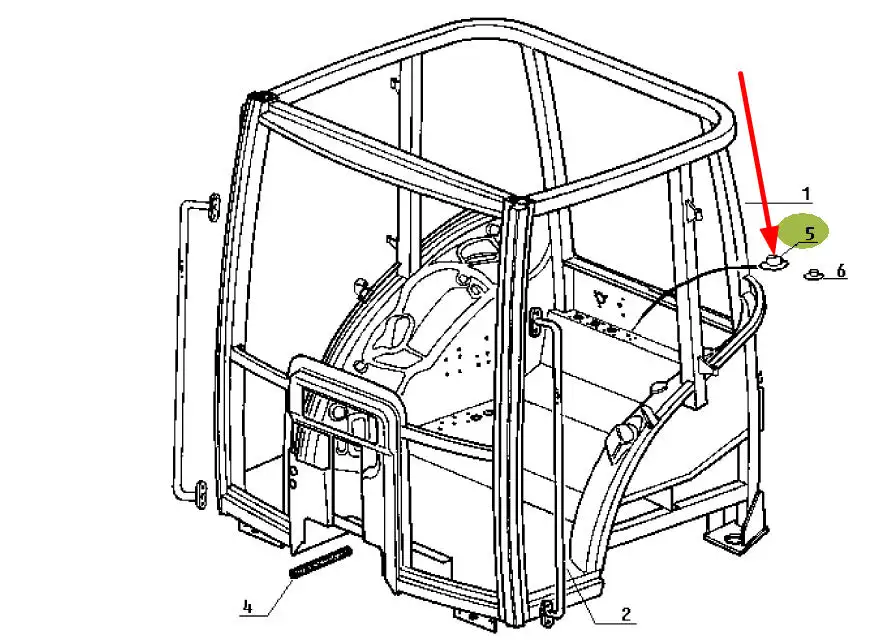 1
5
6
4
2