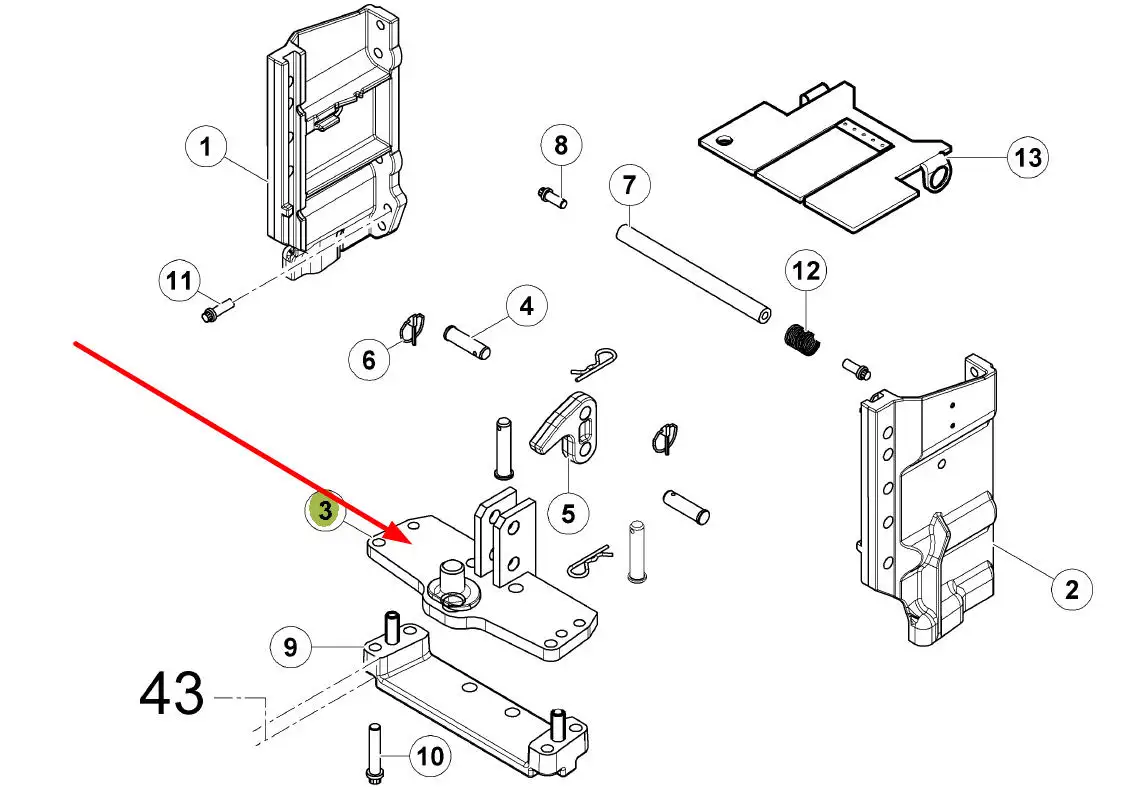 1
8
13
7
11
12
4
6
5
3
2
9
43
10