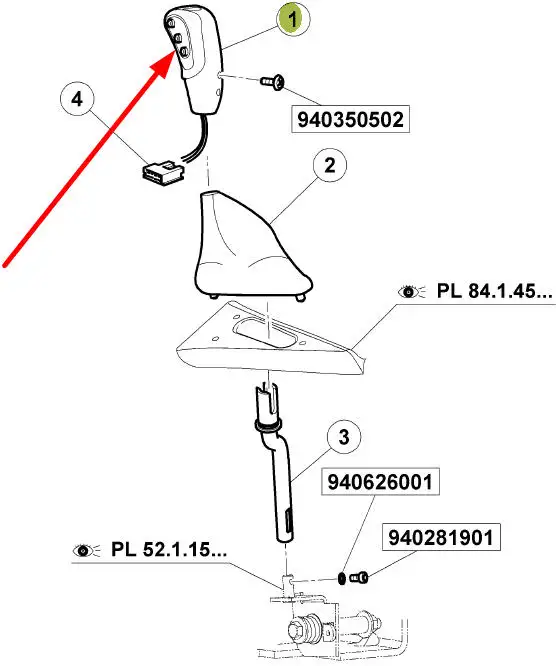 1
4
940350502
2
PL 84.1.45...
3
940626001
940281901
PL 52.1.15...