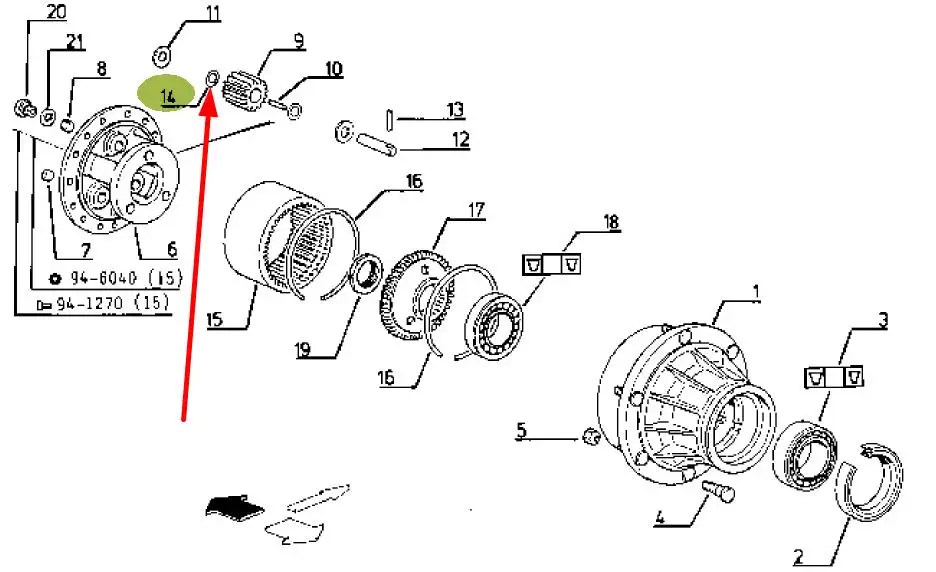 20
21
8
11
14
9
10
13
12
7
6
94-6040 (15)
94-1270 (15)
16
17
18
15
19
16
1
3
5
4
2