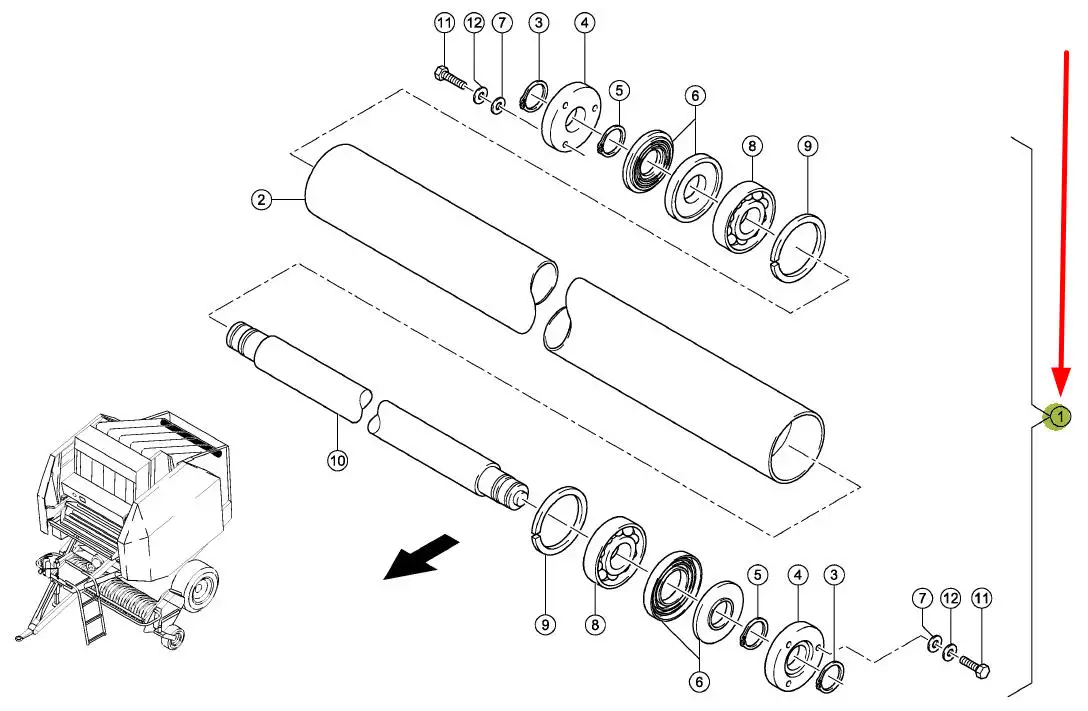 11
12
7
3
4
5
6
8
9
2
10
1
9
8
6
5
4
3
7
12
11