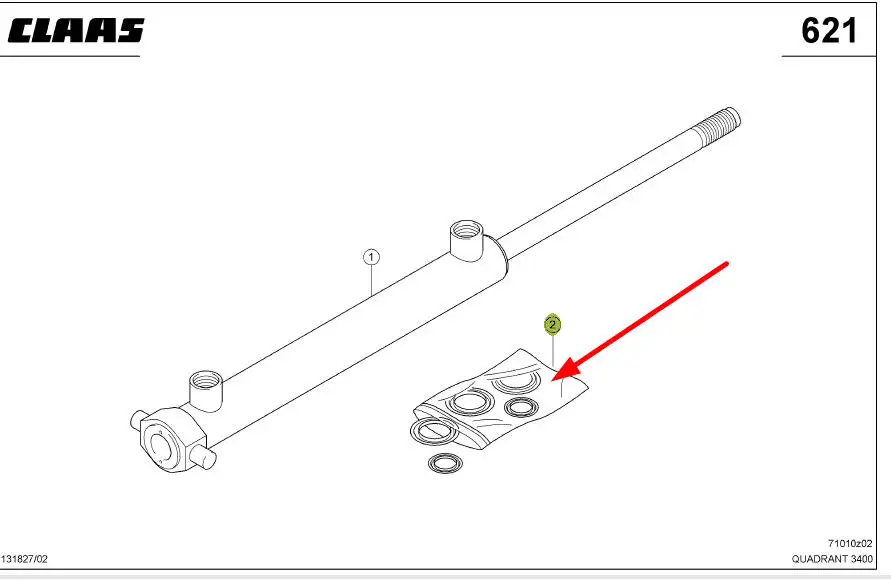 CLAAS

621

1

2

71010z02

131827/02

QUADRANT 3400