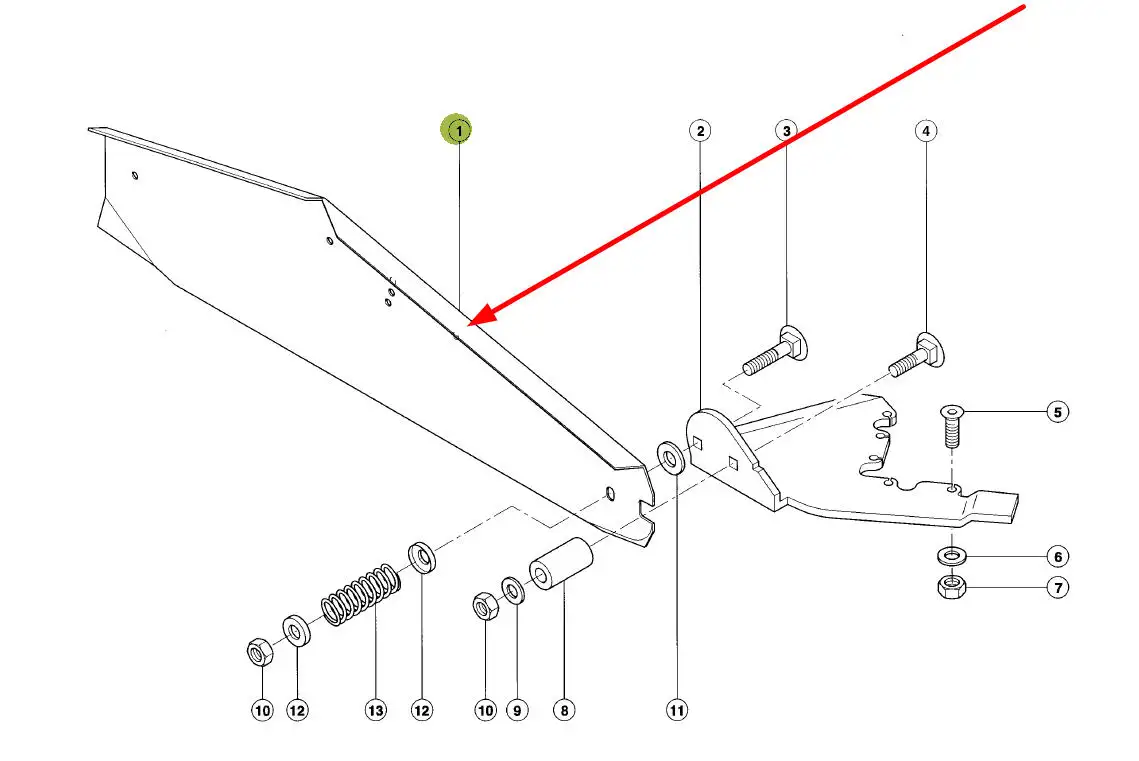 1
2
3
4
5
6
7
10
12
13
12
10
9
8
11